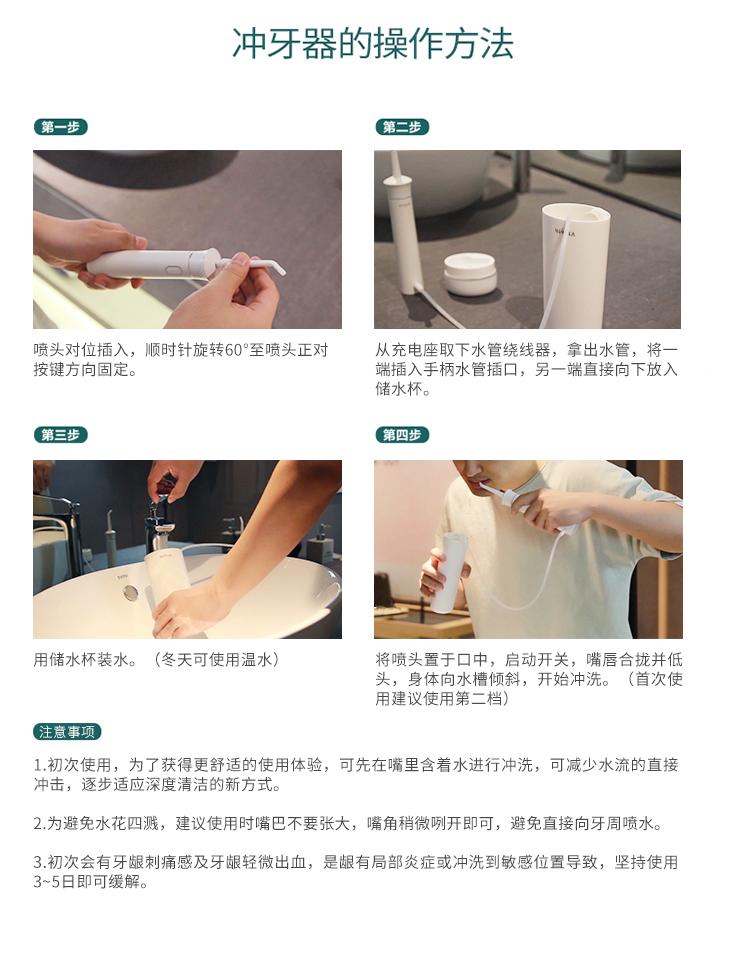 冲牙器的操作方法

第一步

喷头对位插入，顺时针旋转60°至喷头正对按键方向固定。

第二步

从充电座取下水管绕线器，拿出水管，将一端插入手柄水管插口，另一端直接向下放入储水杯。

第三步

用储水杯装水。（冬天可使用温水）

第四步

将喷头置于口中，启动开关，嘴唇合拢并低头，身体向水槽倾斜，开始冲洗。（首次使用建议使用第二档）

注意事项

1.初次使用，为了获得更舒适的使用体验，可先在嘴里含着水进行冲洗，可减少水流的直接冲击，逐步适应深度清洁的新方式。

2.为避免水花四溅，建议使用时嘴巴不要张大，嘴角稍微咧开即可，避免直接向牙周喷水。

3.初次会有牙龈刺痛感及牙龈轻微出血，是龈有局部炎症或冲洗到敏感位置导致，坚持使用3~5日即可缓解。