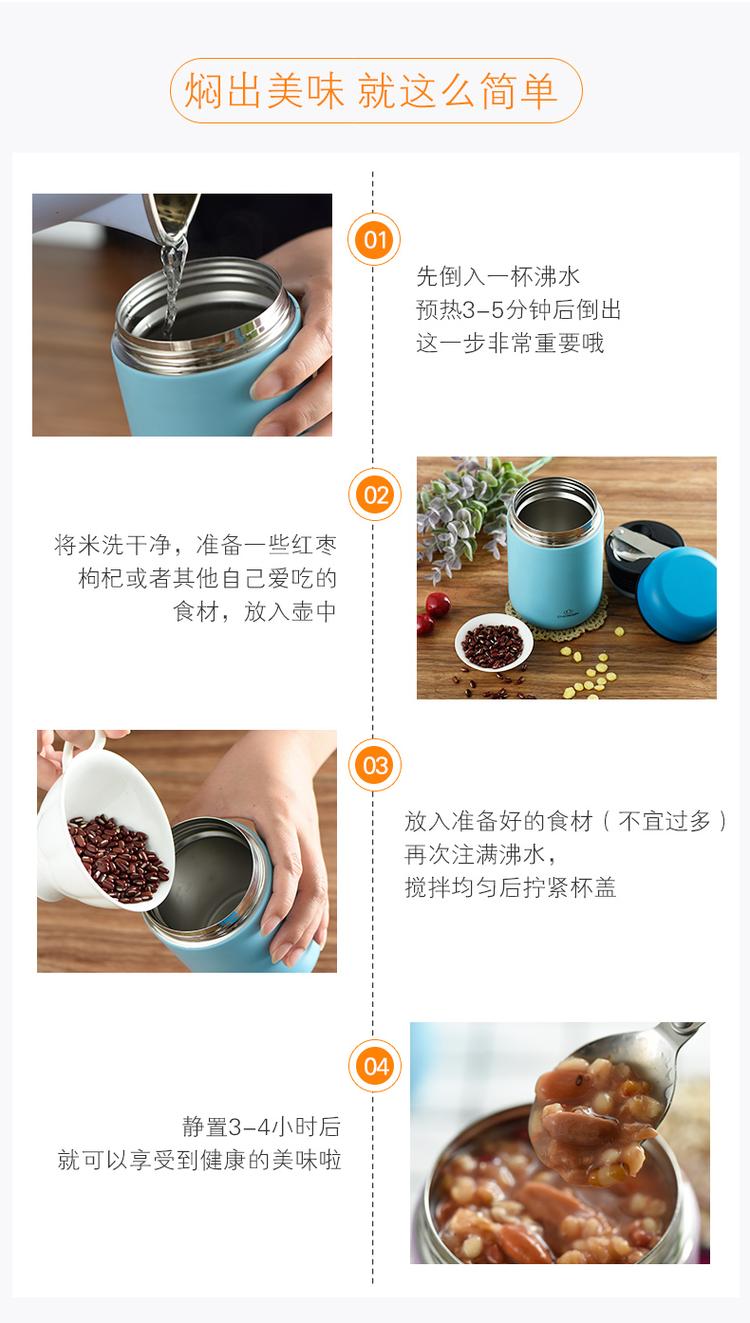 焖出美味 就这么简单

01

先倒入一杯沸水
预热3-5分钟后倒出
这一步非常重要哦

02

将米洗干净，准备一些红枣
枸杞或者其他自己爱吃的
食材，放入壶中

03

放入准备好的食材（不宜过多）
再次注满沸水，
搅拌均匀后拧紧杯盖

04

静置3-4小时后
就可以享受到健康的美味啦