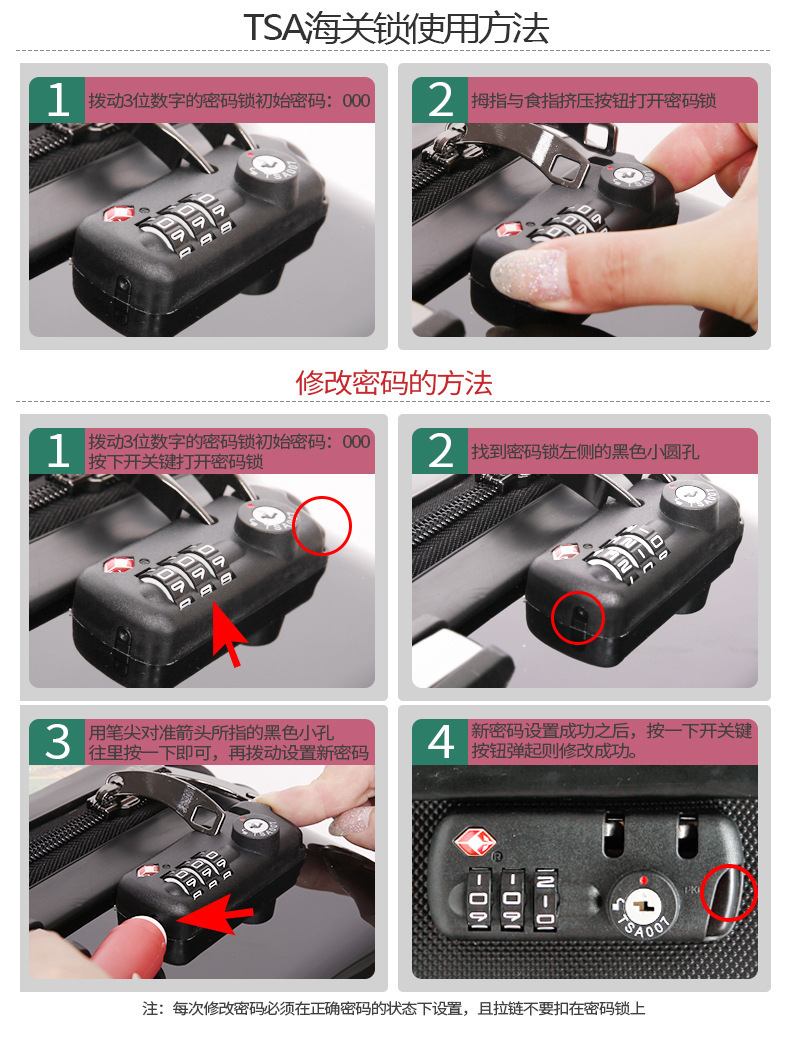 TSA海关锁使用方法

1 拨动3位数字的密码锁初始密码：000

2 拇指与食指挤压按钮打开密码锁

修改密码的方法

1 拨动3位数字的密码锁初始密码：000 按下开关键打开密码锁

2 找到密码锁左侧的黑色小圆孔

3 用笔尖对准箭头所指的黑色小孔 往里按一下即可，再拨动设置新密码

4 新密码设置成功之后，按一下开关键 按钮弹起则修改成功。

TSA007

注：每次修改密码必须在正确密码的状态下设置，且拉链不要扣在密码锁上